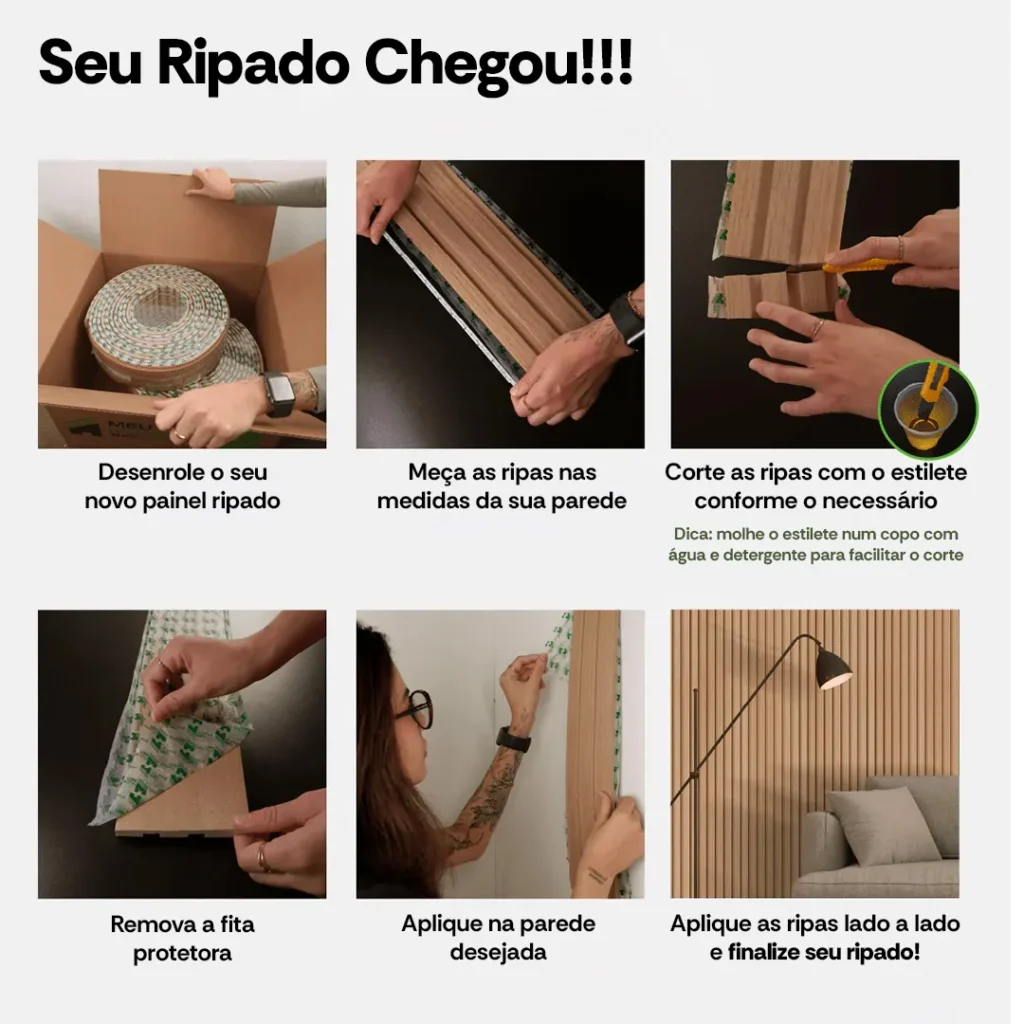 Seu Ripado Chegou!!!

Desenrole o seu novo painel ripado

Meça as ripas nas medidas da sua parede

Corte as ripas com o estilete conforme o necessário

Dica: molhe o estilete num copo com água e detergente para facilitar o corte

Remova a fita protetora

Aplique na parede desejada

Aplique as ripas lado a lado e finalize seu ripado!